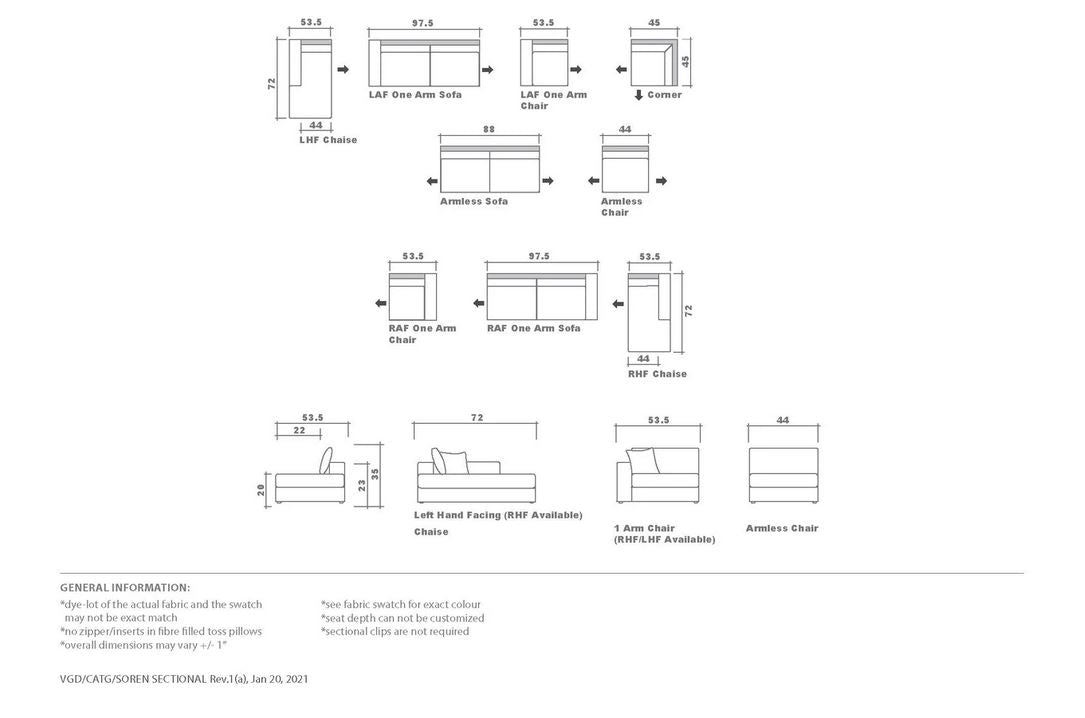 53.5
72
44
LHF Chaise

97.5
LAF One Arm Sofa

53.5
LAF One Arm Chair

45
45
Corner

88
Armless Sofa

44
Armless Chair

53.5
RAF One Arm Chair

97.5
RAF One Arm Sofa

53.5
72
44
RHF Chaise

53.5
22
20
23
35

72
Left Hand Facing (RHF Available) Chaise

53.5
1 Arm Chair (RHF/LHF Available)

44
Armless Chair

GENERAL INFORMATION:
*dye-lot of the actual fabric and the swatch may not be exact match
*no zipper/inserts in fibre filled toss pillows
*overall dimensions may vary +/- 1"

*see fabric swatch for exact colour
*seat depth can not be customized
*sectional clips are not required

VGD/CATG/SOREN SECTIONAL Rev.1(a), Jan 20, 2021